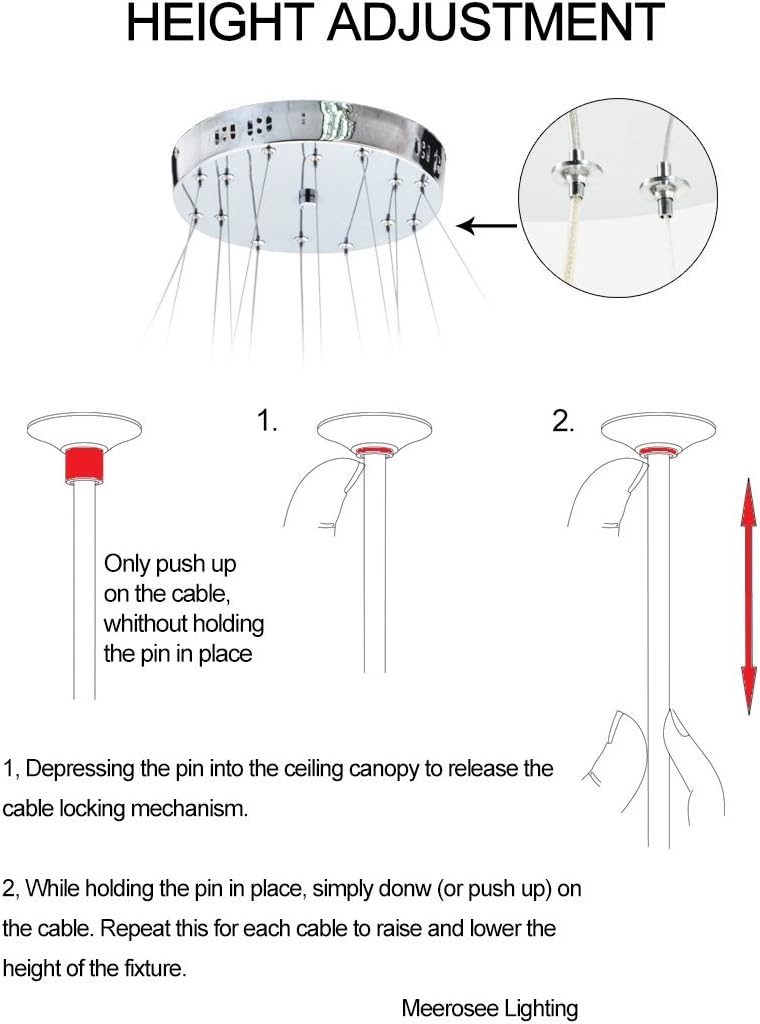 HEIGHT ADJUSTMENT

1.

2.

Only push up on the cable, whithout holding the pin in place

1, Depressing the pin into the ceiling canopy to release the cable locking mechanism.

2, While holding the pin in place, simply donw (or push up) on the cable. Repeat this for each cable to raise and lower the height of the fixture.

Meerosee Lighting